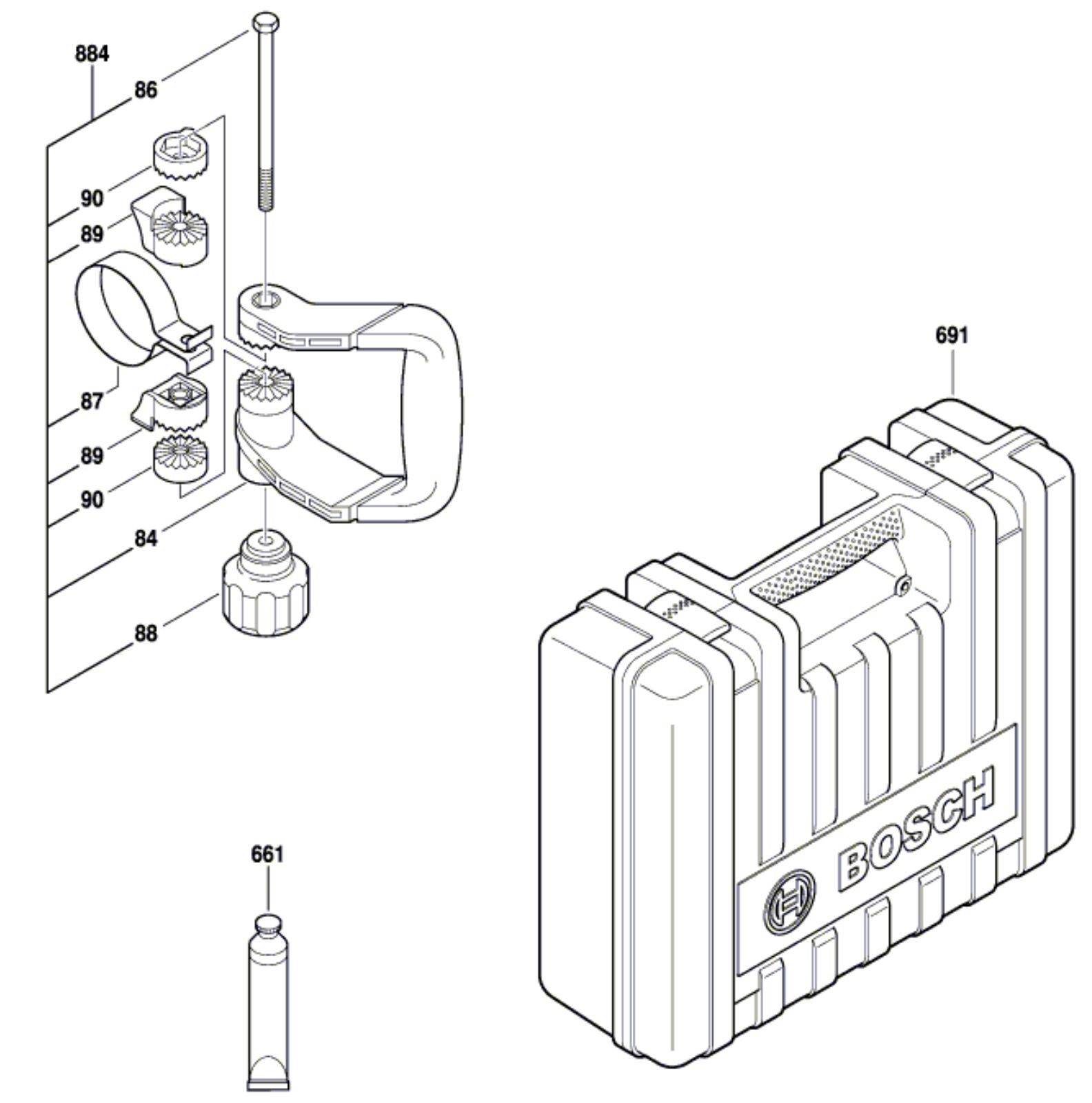 884
86
90
89
87
89
90
84
88
691
661
BOSCH